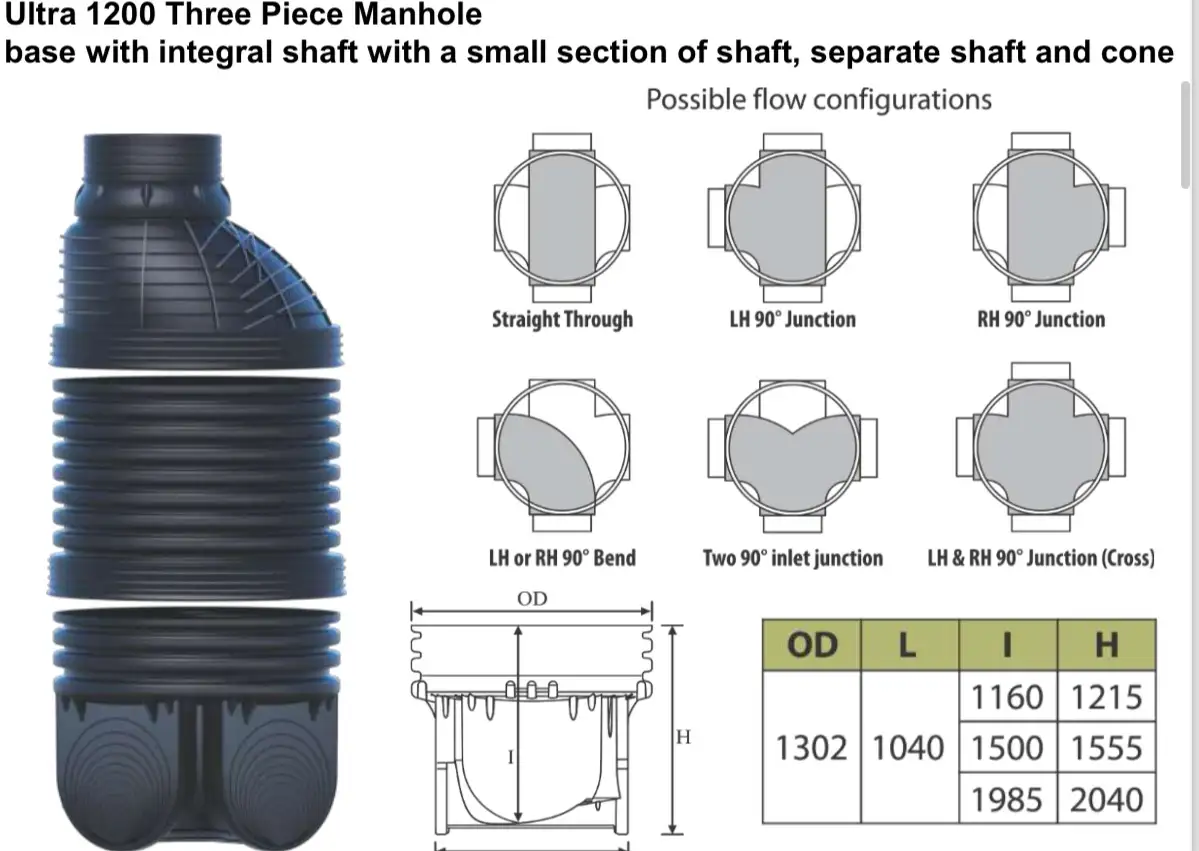 Ultra 1200 Three Piece Manhole
base with integral shaft with a small section of shaft, separate shaft and cone

Possible flow configurations

Straight Through

LH 90° Junction

RH 90° Junction

LH or RH 90° Bend

Two 90° inlet junction

LH & RH 90° Junction (Cross)

OD

I

H

| OD | L | I | H |
|---|---|---|---|
| 1302 | 1040 | 1160 | 1215 |
| | | 1500 | 1555 |
| | | 1985 | 2040 |